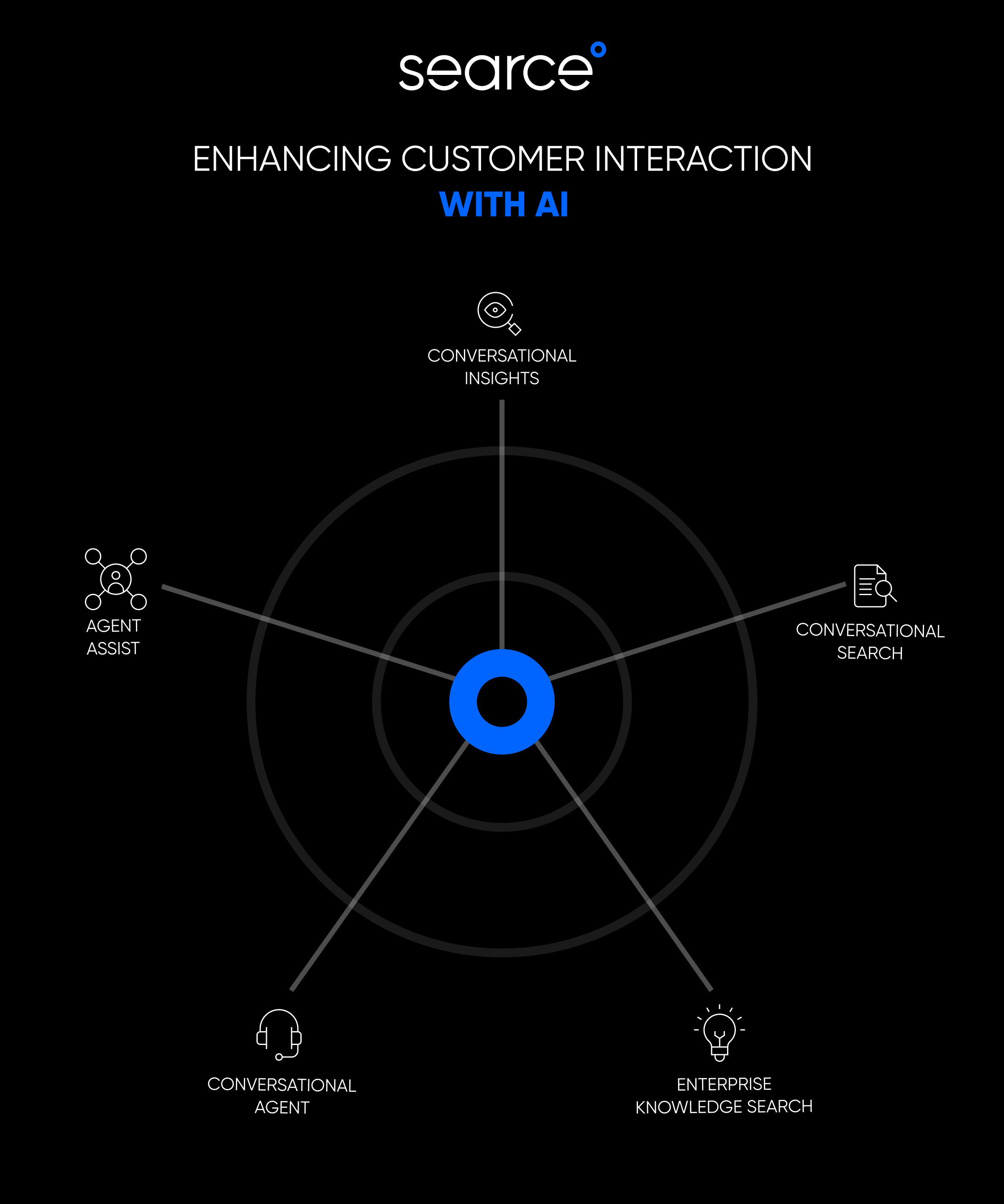 searce

ENHANCING CUSTOMER INTERACTION
WITH AI

CONVERSATIONAL INSIGHTS

AGENT ASSIST

CONVERSATIONAL SEARCH

CONVERSATIONAL AGENT

ENTERPRISE KNOWLEDGE SEARCH